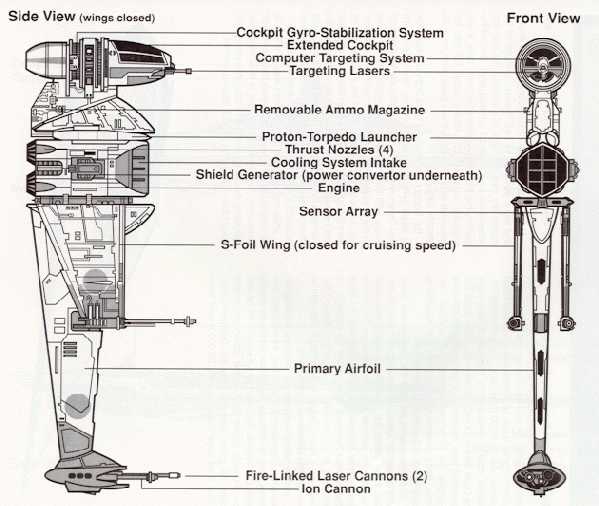 Side View (wings closed)

Front View

Cockpit Gyro-Stabilization System
Extended Cockpit
Computer Targeting System
Targeting Lasers
Removable Ammo Magazine
Proton-Torpedo Launcher
Thrust Nozzles (4)
Cooling System Intake
Shield Generator (power convertor underneath)
Engine
Sensor Array
S-Foil Wing (closed for cruising speed)
Primary Airfoil
Fire-Linked Laser Cannons (2)
Ion Cannon